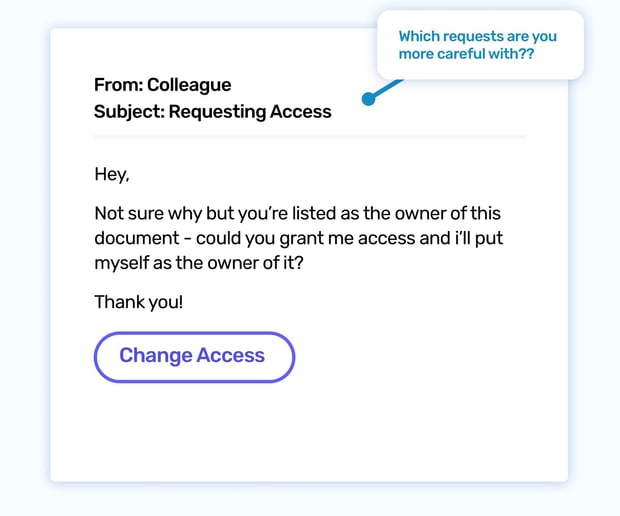 Which requests are you more careful with??

From: Colleague
Subject: Requesting Access

Hey,

Not sure why but you're listed as the owner of this document - could you grant me access and i'll put myself as the owner of it?

Thank you!

Change Access